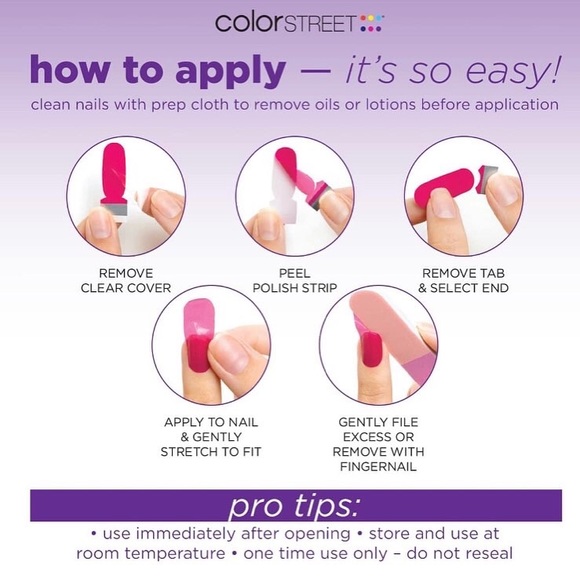 colorSTREET

how to apply — it's so easy!

clean nails with prep cloth to remove oils or lotions before application

REMOVE CLEAR COVER

PEEL POLISH STRIP

REMOVE TAB & SELECT END

APPLY TO NAIL & GENTLY STRETCH TO FIT

GENTLY FILE EXCESS OR REMOVE WITH FINGERNAIL

pro tips:

• use immediately after opening • store and use at room temperature • one time use only – do not reseal